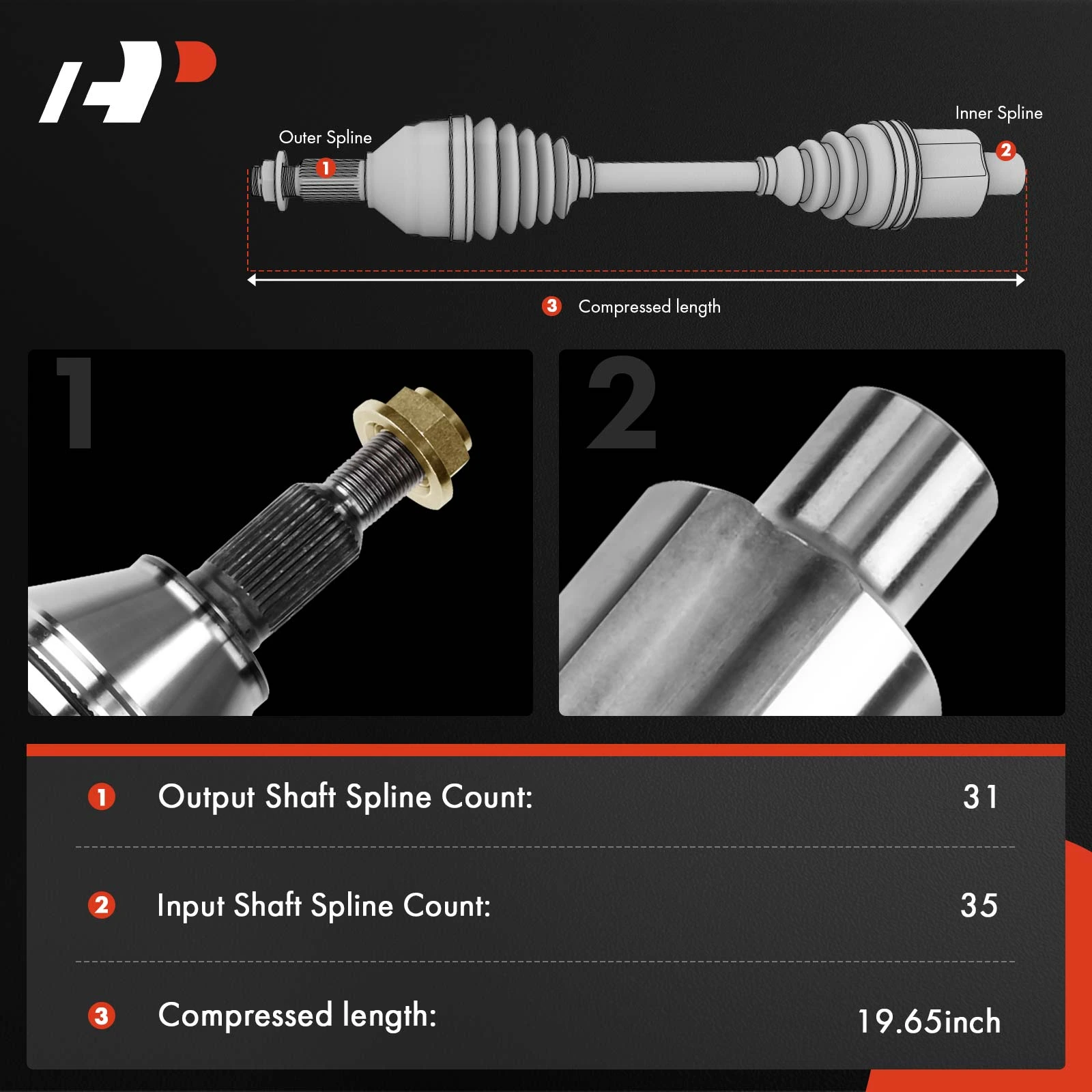 Outer Spline
1
Inner Spline
2
3 Compressed length

1

2

| | | |
|---|---|---|
| 1 | Output Shaft Spline Count: | 31 |
| 2 | Input Shaft Spline Count: | 35 |
| 3 | Compressed length: | 19.65inch |