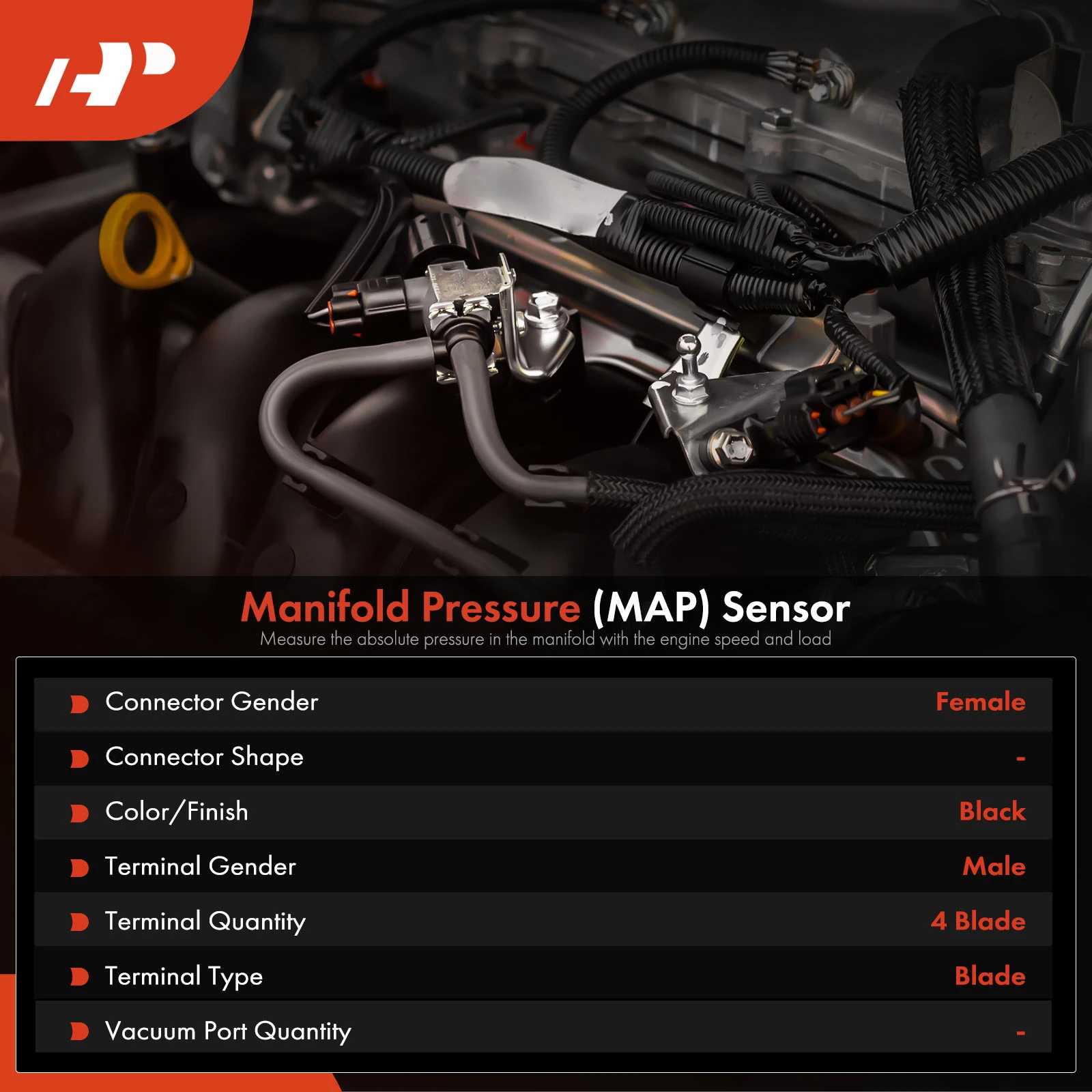 Manifold Pressure (MAP) Sensor
Measure the absolute pressure in the manifold with the engine speed and load

| | |
|---|---|
| Connector Gender | Female |
| Connector Shape | - |
| Color/Finish | Black |
| Terminal Gender | Male |
| Terminal Quantity | 4 Blade |
| Terminal Type | Blade |
| Vacuum Port Quantity | - |