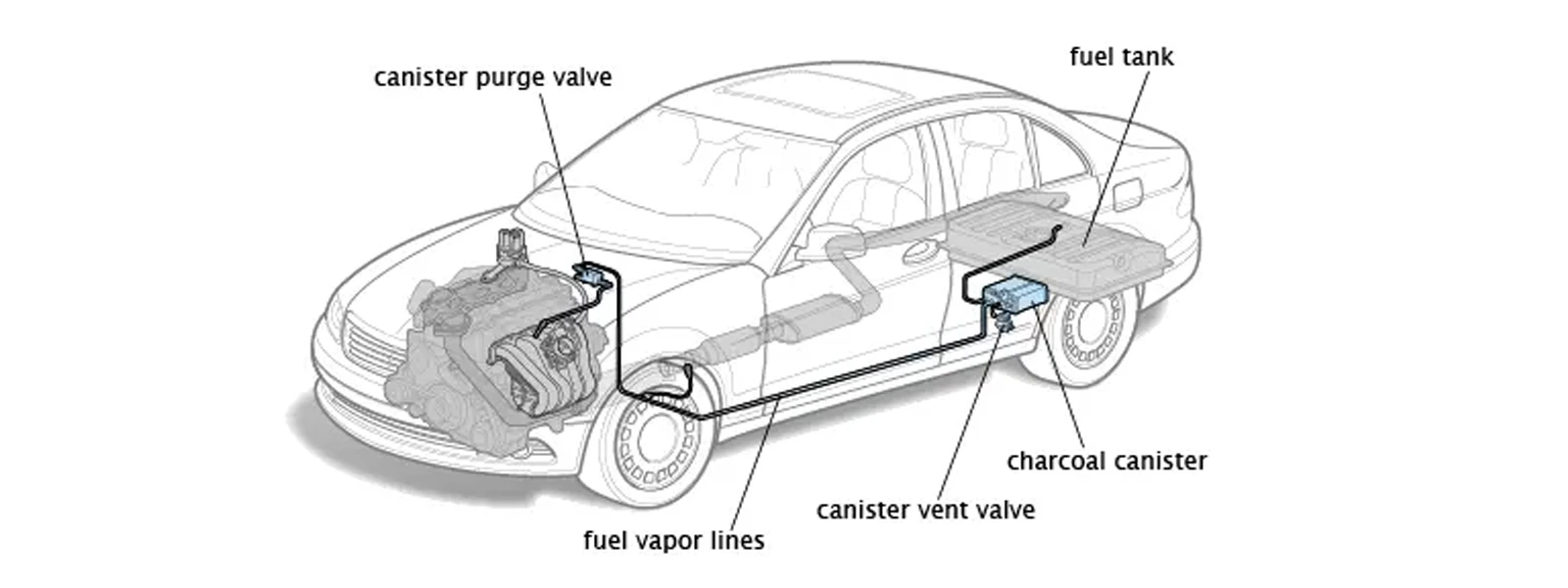 canister purge valve

fuel tank

charcoal canister

canister vent valve

fuel vapor lines