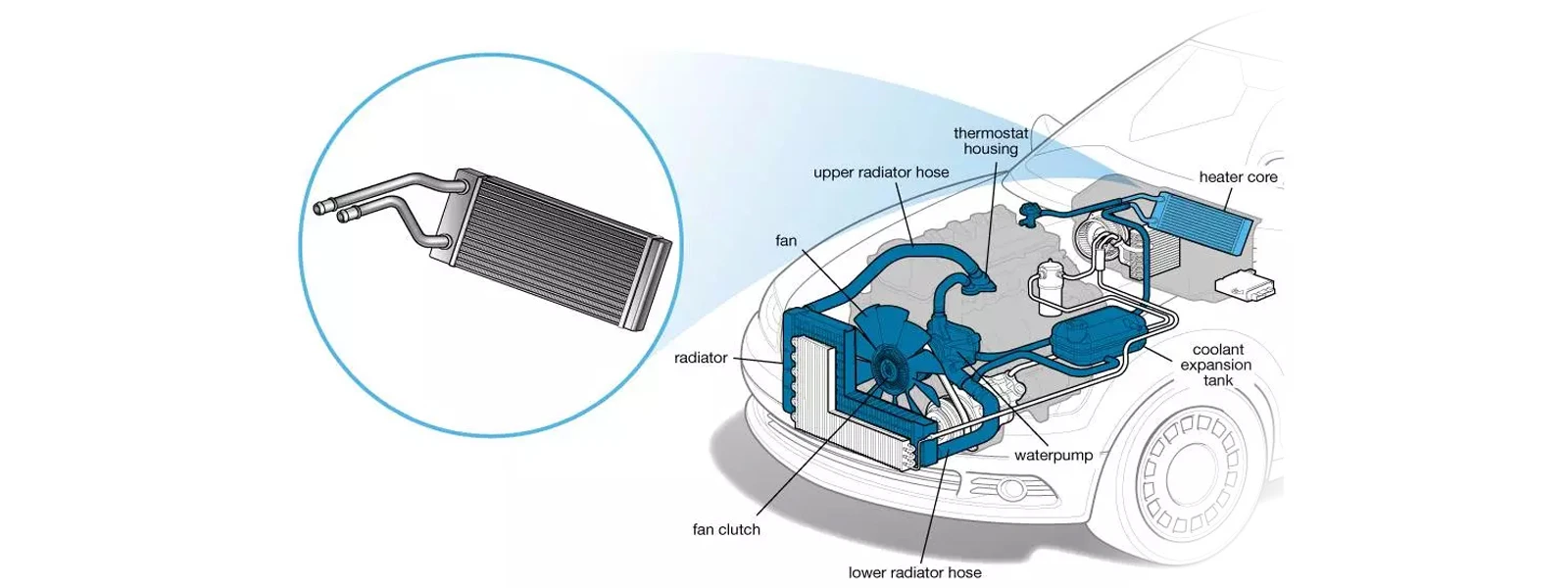 thermostat housing

upper radiator hose

heater core

fan

radiator

coolant expansion tank

waterpump

fan clutch

lower radiator hose